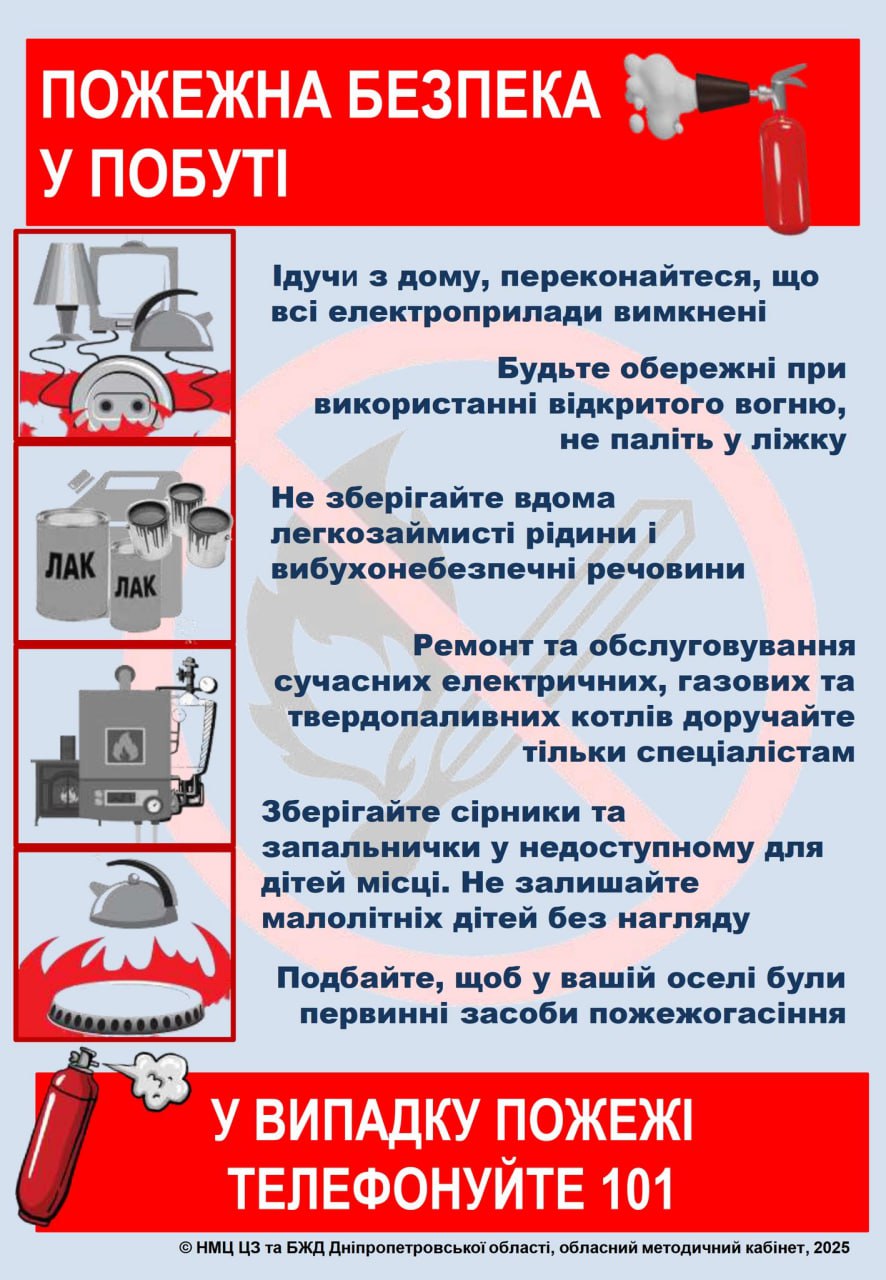 ПОЖЕЖНА БЕЗПЕКА У ПОБУТІ

Ідучи з дому, переконайтеся, що всі електроприлади вимкнені

Будьте обережні при використанні відкритого вогню, не паліть у ліжку

ЛАК
ЛАК

Не зберігайте вдома легкозаймисті рідини і вибухонебезпечні речовини

Ремонт та обслуговування сучасних електричних, газових та твердопаливних котлів доручайте тільки спеціалістам

Зберігайте сірники та запальнички у недоступному для дітей місці. Не залишайте малолітніх дітей без нагляду

Подбайте, щоб у вашій оселі були первинні засоби пожежогасіння

У ВИПАДКУ ПОЖЕЖІ ТЕЛЕФОНУЙТЕ 101

© НМЦ ЦЗ та БЖД Дніпропетровської області, обласний методичний кабінет, 2025