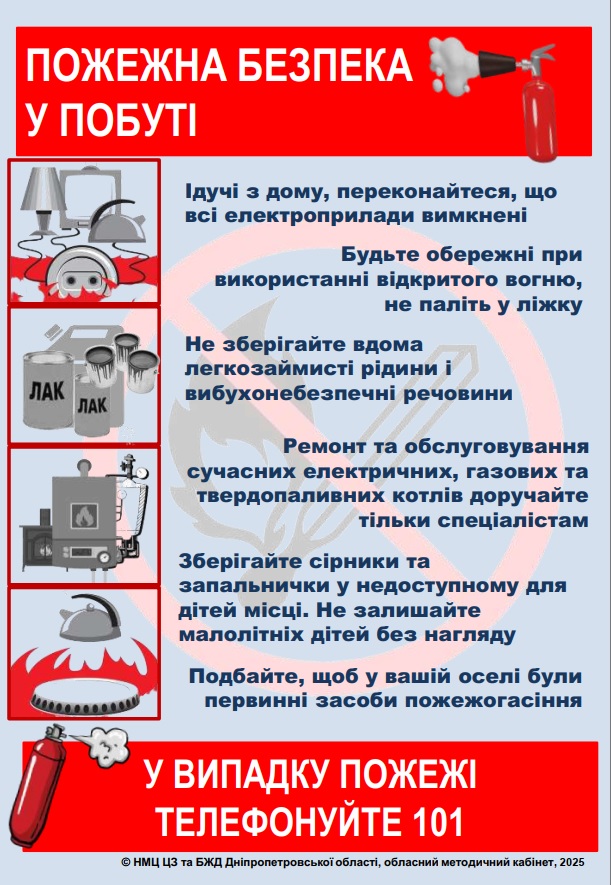 ПОЖЕЖНА БЕЗПЕКА У ПОБУТІ

Ідучі з дому, переконайтеся, що всі електроприлади вимкнені

Будьте обережні при використанні відкритого вогню, не паліть у ліжку

ЛАК

ЛАК

Не зберігайте вдома легкозаймисті рідини і вибухонебезпечні речовини

Ремонт та обслуговування сучасних електричних, газових та твердопаливних котлів доручайте тільки спеціалістам

Зберігайте сірники та запальнички у недоступному для дітей місці. Не залишайте малолітніх дітей без нагляду

Подбайте, щоб у вашій оселі були первинні засоби пожежогасіння

У ВИПАДКУ ПОЖЕЖІ ТЕЛЕФОНУЙТЕ 101

© НМЦ ЦЗ та БЖД Дніпропетровської області, обласний методичний кабінет, 2025