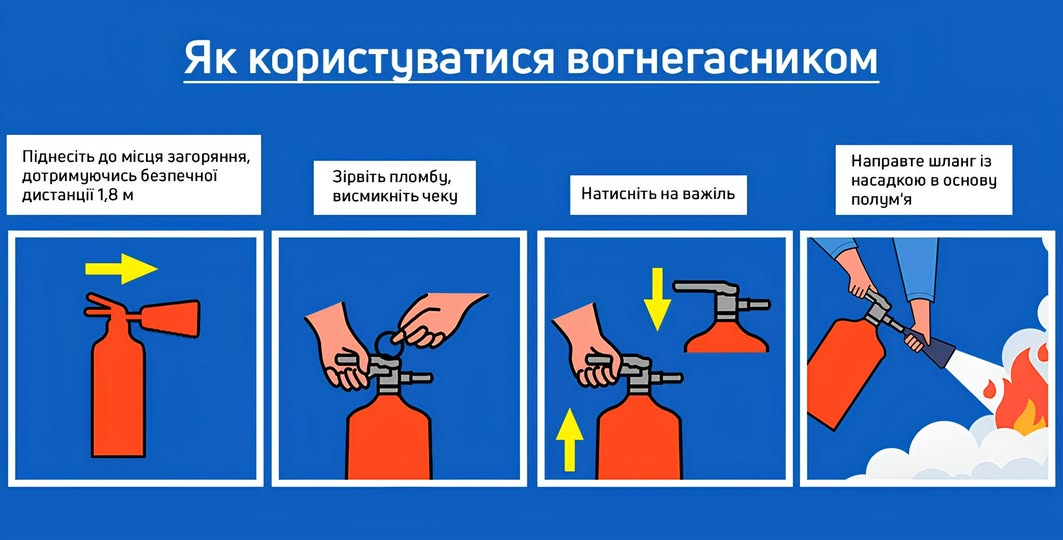 Як користуватися вогнегасником

Піднесіть до місця загоряння, дотримуючись безпечної дистанції 1,8 м

Зірвіть пломбу, висмикніть чеку

Натисніть на важіль

Направте шланг із насадкою в основу полум'я