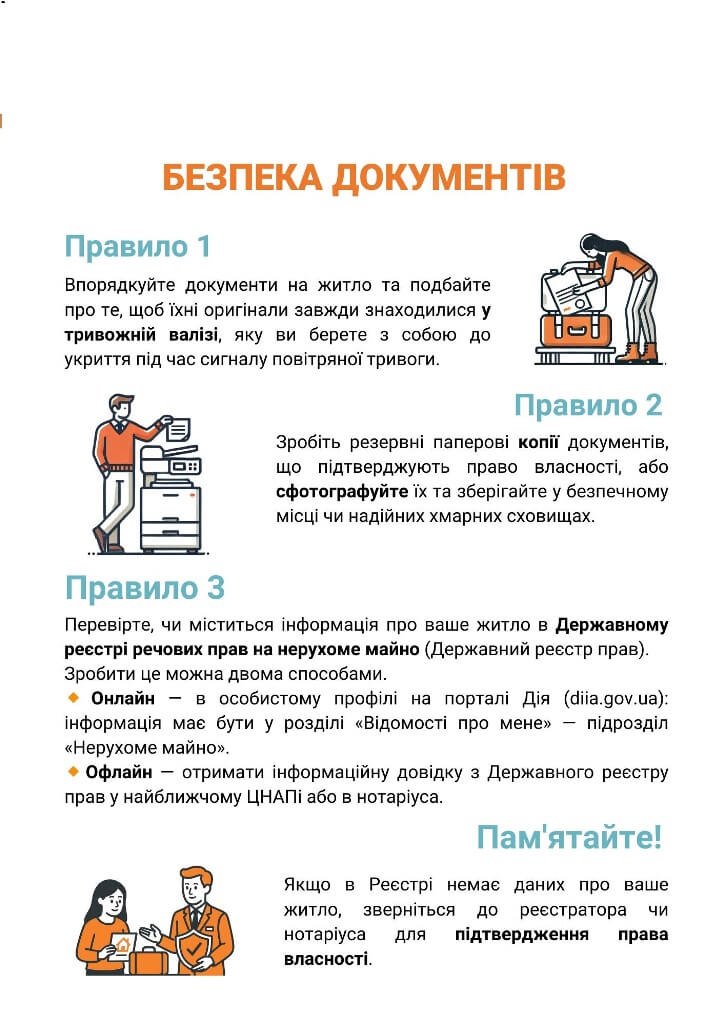 БЕЗПЕКА ДОКУМЕНТІВ

Правило 1

Впорядкуйте документи на житло та подбайте про те, щоб їхні оригінали завжди знаходилися у тривожній валізі, яку ви берете з собою до укриття під час сигналу повітряної тривоги.

Правило 2

Зробіть резервні паперові копії документів, що підтверджують право власності, або сфотографуйте їх та зберігайте у безпечному місці чи надійних хмарних сховищах.

Правило 3

Перевірте, чи міститься інформація про ваше житло в Державному реєстрі речових прав на нерухоме майно (Державний реєстр прав). Зробити це можна двома способами.

Онлайн — в особистому профілі на порталі Дія (diia.gov.ua): інформація має бути у розділі «Відомості про мене» — підрозділ «Нерухоме майно».

Офлайн — отримати інформаційну довідку з Державного реєстру прав у найближчому ЦНАПі або в нотаріуса.

Пам'ятайте!

Якщо в Реєстрі немає даних про ваше житло, зверніться до реєстратора чи нотаріуса для підтвердження права власності.