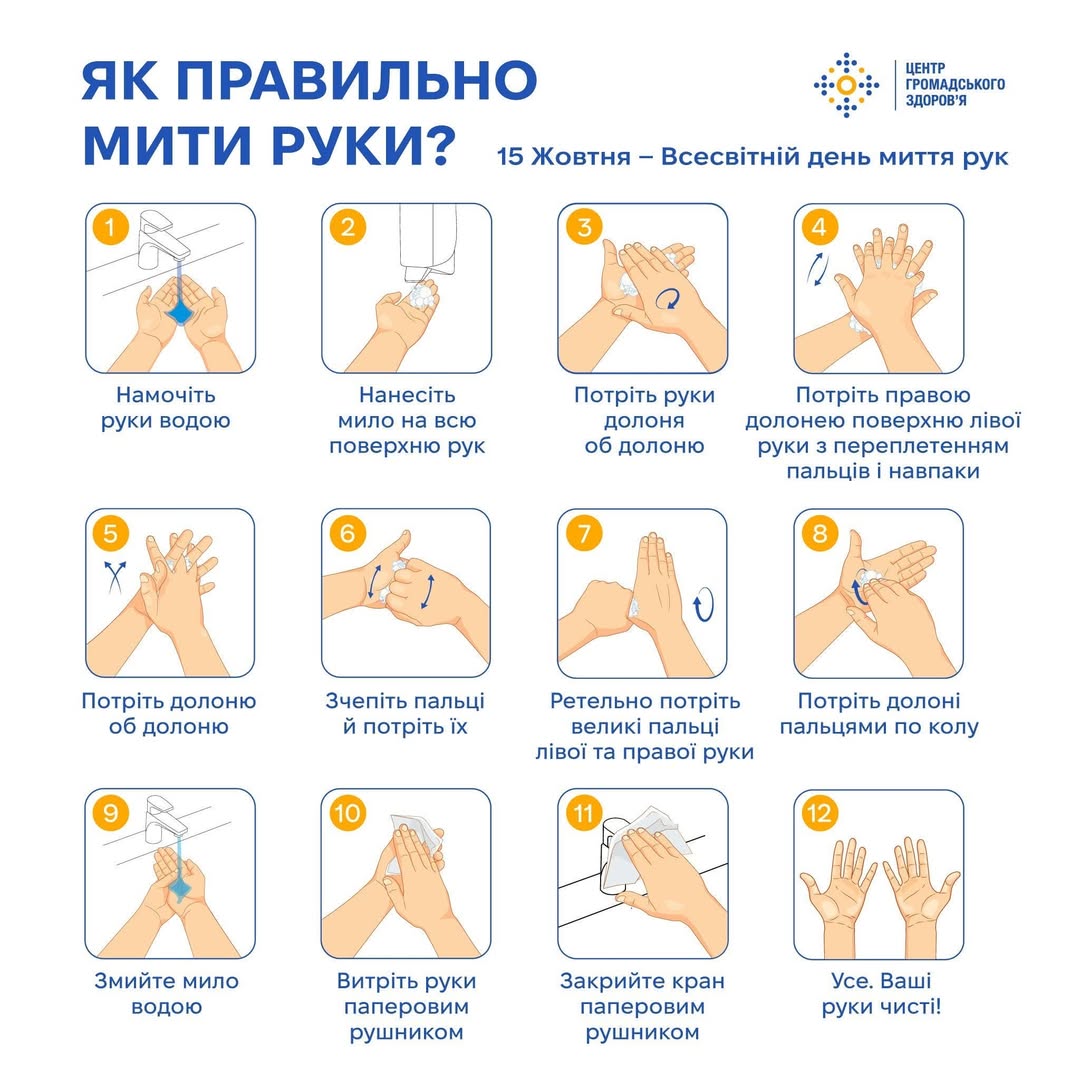 ЯК ПРАВИЛЬНО МИТИ РУКИ?

ЦЕНТР ГРОМАДСЬКОГО ЗДОРОВ'Я

15 Жовтня – Всесвітній день миття рук

1
Намочіть руки водою

2
Нанесіть мило на всю поверхню рук

3
Потріть руки долоня об долоню

4
Потріть правою долонею поверхню лівої руки з переплетенням пальців і навпаки

5
Потріть долоню об долоню

6
Зчепіть пальці й потріть їх

7
Ретельно потріть великі пальці лівої та правої руки

8
Потріть долоні пальцями по колу

9
Змийте мило водою

10
Витріть руки паперовим рушником

11
Закрийте кран паперовим рушником

12
Усе. Ваші руки чисті!