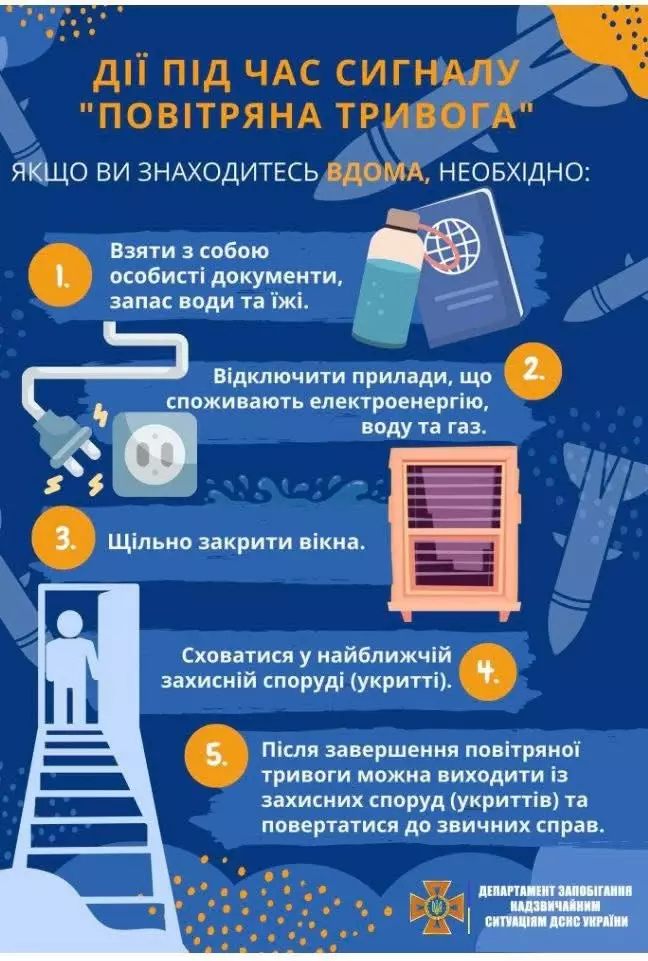 ДІЇ ПІД ЧАС СИГНАЛУ "ПОВІТРЯНА ТРИВОГА"

ЯКЩО ВИ ЗНАХОДИТЕСЬ ВДОМА, НЕОБХІДНО:

1. Взяти з собою особисті документи, запас води та їжі.

2. Відключити прилади, що споживають електроенергію, воду та газ.

3. Щільно закрити вікна.

4. Сховатися у найближчій захисній споруді (укритті).

5. Після завершення повітряної тривоги можна виходити із захисних споруд (укриттів) та повертатися до звичних справ.

ДЕПАРТАМЕНТ ЗАПОБІГАННЯ НАДЗВИЧАЙНИМ СИТУАЦІЯМ ДСНС УКРАЇНИ