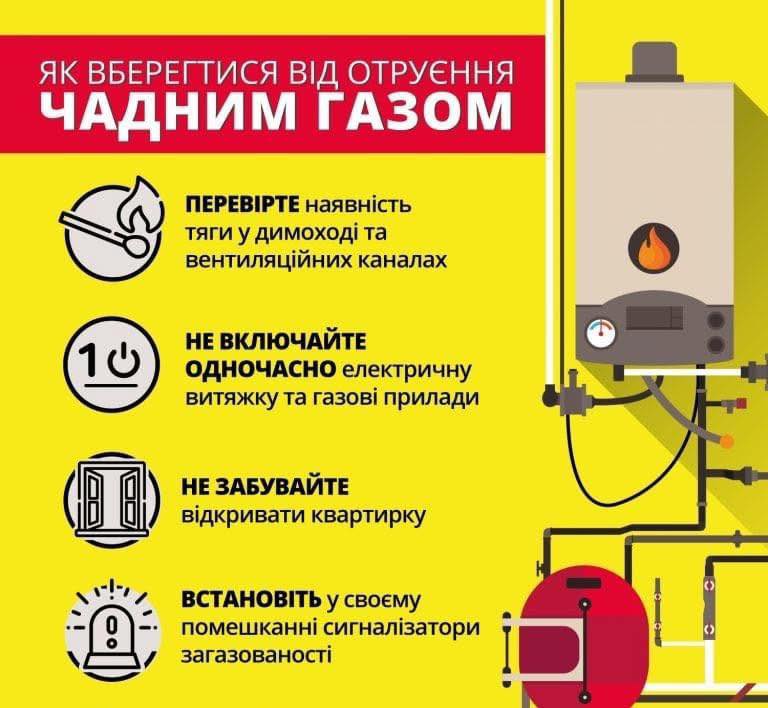 ЯК ВБЕРЕГТИСЯ ВІД ОТРУЄННЯ
ЧАДНИМ ГАЗОМ

ПЕРЕВІРТЕ наявність тяги у димоході та вентиляційних каналах

1

НЕ ВКЛЮЧАЙТЕ ОДНОЧАСНО електричну витяжку та газові прилади

НЕ ЗАБУВАЙТЕ відкривати квартирку

ВСТАНОВІТЬ у своєму помешканні сигналізатори загазованості